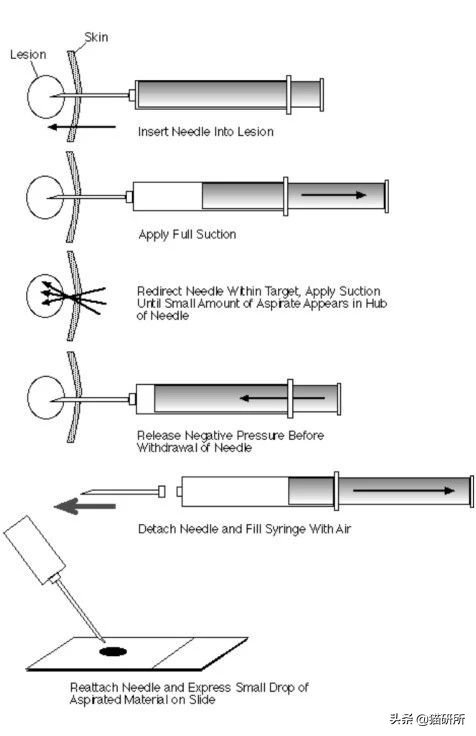 Skin
Lesion

Insert Needle Into Lesion

Apply Full Suction

Redirect Needle Within Target, Apply Suction Until Small Amount of Aspirate Appears in Hub of Needle

Release Negative Pressure Before Withdrawal of Needle

Detach Needle and Fill Syringe With Air

Reattach Needle and Express Small Drop of Aspirated Material on Slide

头条 @猫研所