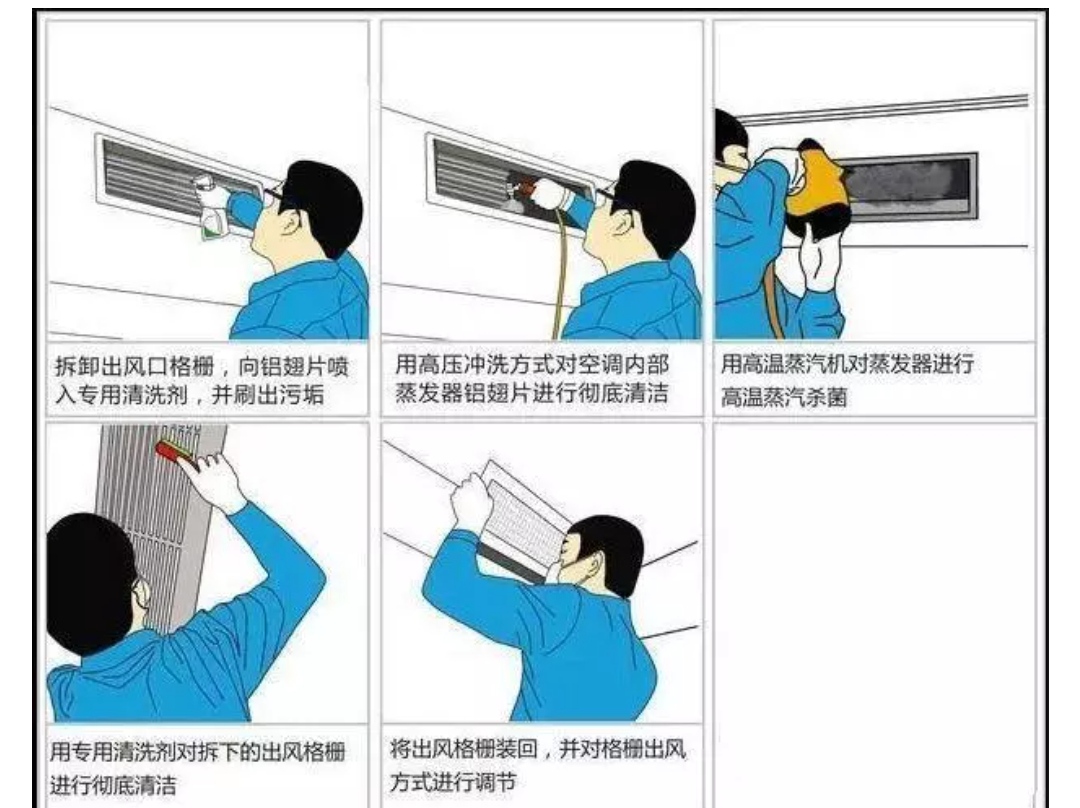 拆卸出风口格栅，向铝翅片喷入专用清洗剂，并刷出污垢

用高压冲洗方式对空调内部蒸发器铝翅片进行彻底清洁

用高温蒸汽机对蒸发器进行高温蒸汽杀菌

用专用清洗剂对拆下的出风格栅进行彻底清洁

将出风格栅装回，并对格栅出风方式进行调节