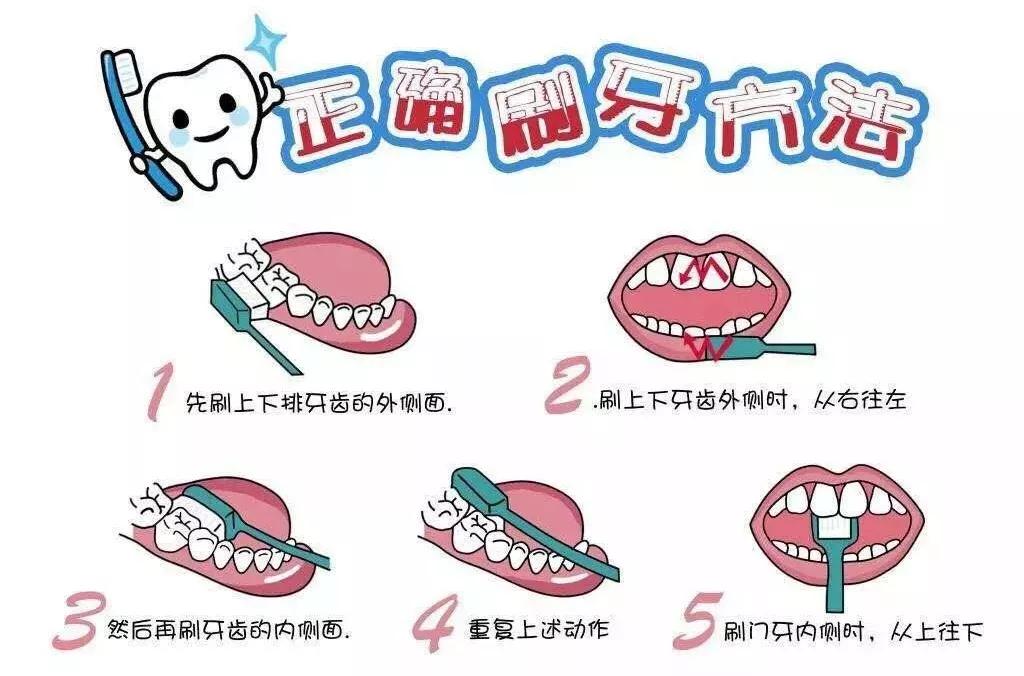 正确刷牙方法

1 先刷上下排牙齿的外侧面.

2 .刷上下牙齿外侧时，从右往左

3 然后再刷牙齿的内侧面.

4 重复上述动作

5 刷门牙内侧时，从上往下