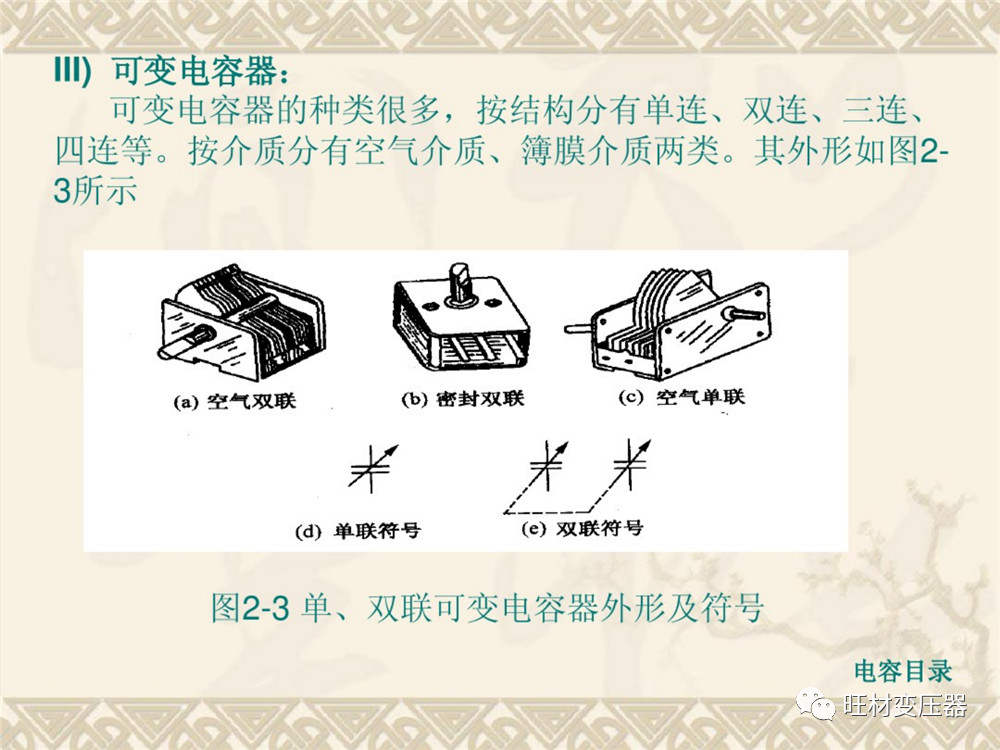 III) 可变电容器：

可变电容器的种类很多，按结构分有单连、双连、三连、四连等。按介质分有空气介质、簿膜介质两类。其外形如图2-3所示

(a) 空气双联

(b) 密封双联

(c) 空气单联

(d) 单联符号

(e) 双联符号

图2-3 单、双联可变电容器外形及符号

电容目录

旺材变压器