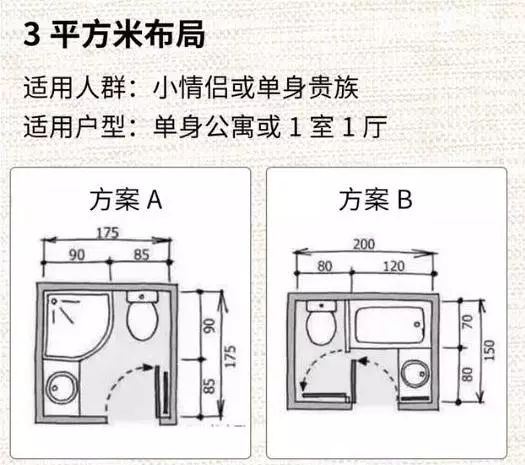 3 平方米布局

适用人群：小情侣或单身贵族

适用户型：单身公寓或 1 室 1 厅

方案 A

175

90

85

90

85

175

方案 B

200

80

120

70

80

150