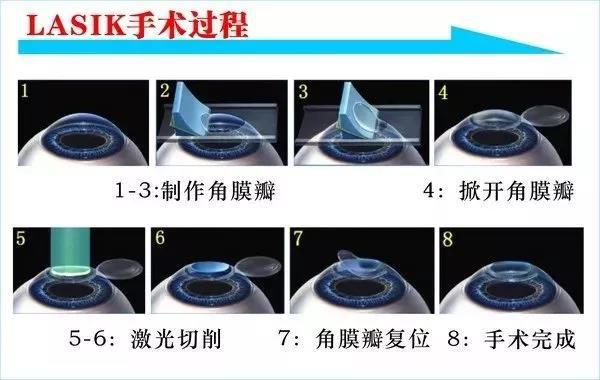 LASIK手术过程

1

2

3

4

1-3:制作角膜瓣

4: 掀开角膜瓣

5

6

7

8

5-6: 激光切削

7: 角膜瓣复位

8: 手术完成