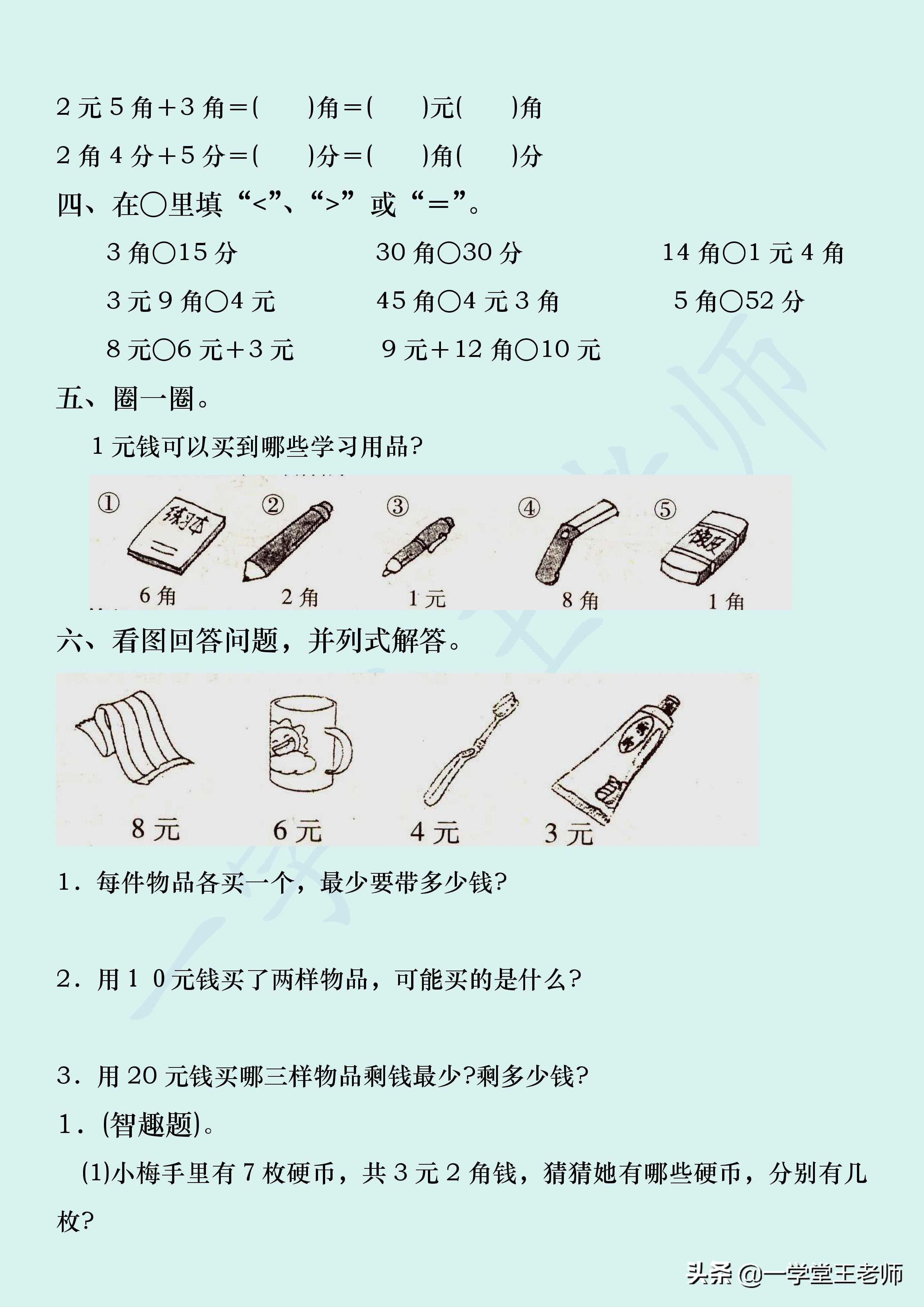 2 元 5 角＋3 角＝(　　)角＝(　　)元(　　)角

2 角 4 分＋5 分＝(　　)分＝(　　)角(　　)分

四、在○里填“<”、“>”或“＝”。

3 角○15 分　　30 角○30 分　　14 角○1 元 4 角

3 元 9 角○4 元　　45 角○4 元 3 角　　5 角○52 分

8 元○6 元＋3 元　　9 元＋12 角○10 元

五、圈一圈。

1 元钱可以买到哪些学习用品?

① 练习本 6 角　② 2 角　③ 1 元　④ 8 角　⑤ 橡皮 1 角

六、看图回答问题，并列式解答。

8 元　6 元　4 元　3 元

1．每件物品各买一个，最少要带多少钱?

2．用 1 0 元钱买了两样物品，可能买的是什么?

3．用 20 元钱买哪三样物品剩钱最少?剩多少钱?

1．(智趣题)。

(1)小梅手里有 7 枚硬币，共 3 元 2 角钱，猜猜她有哪些硬币，分别有几枚?

头条 @一学堂王老师