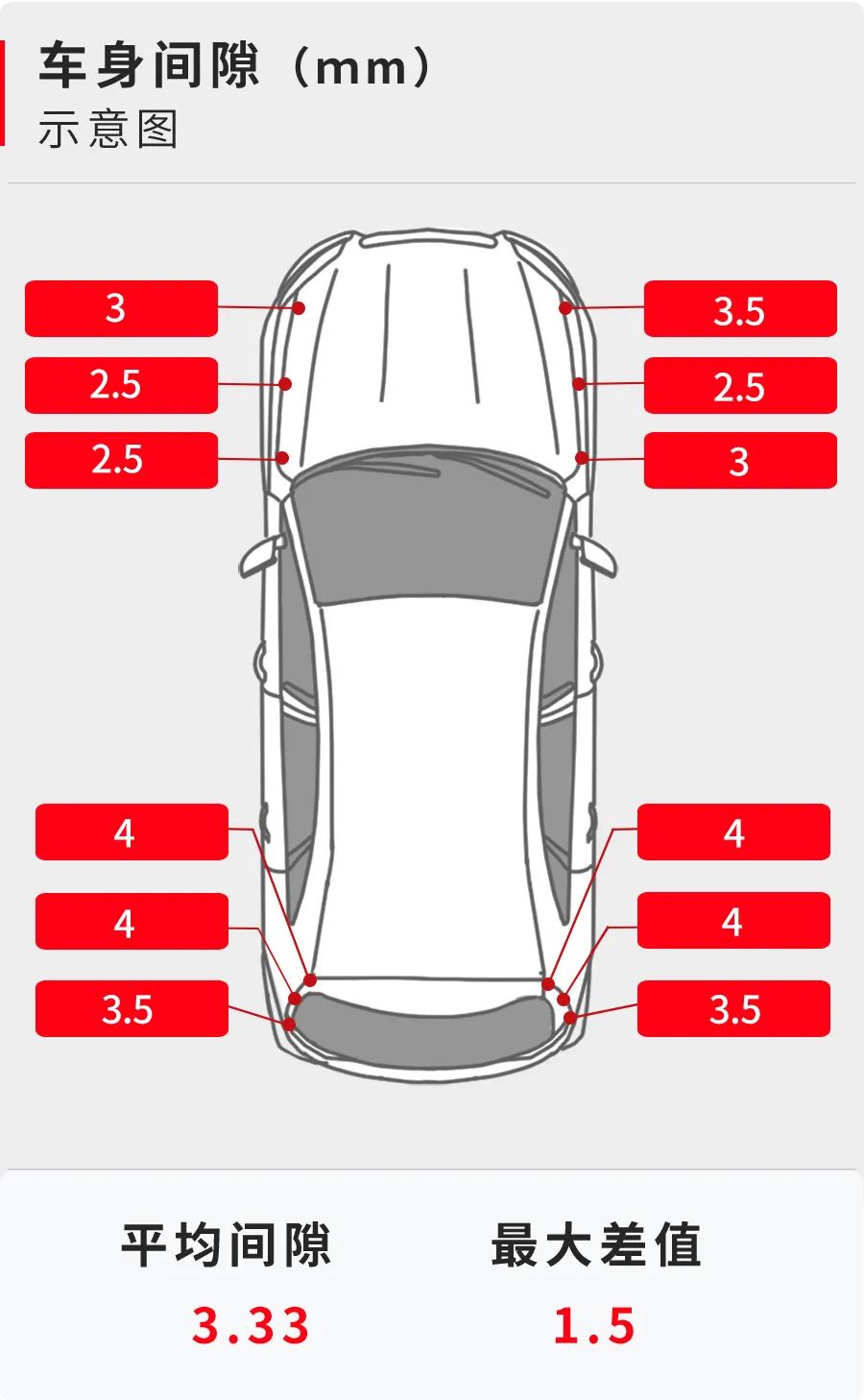 车身间隙（mm）
示意图

3
2.5
2.5

3.5
2.5
3

4
4
3.5

4
4
3.5

平均间隙
3.33

最大差值
1.5