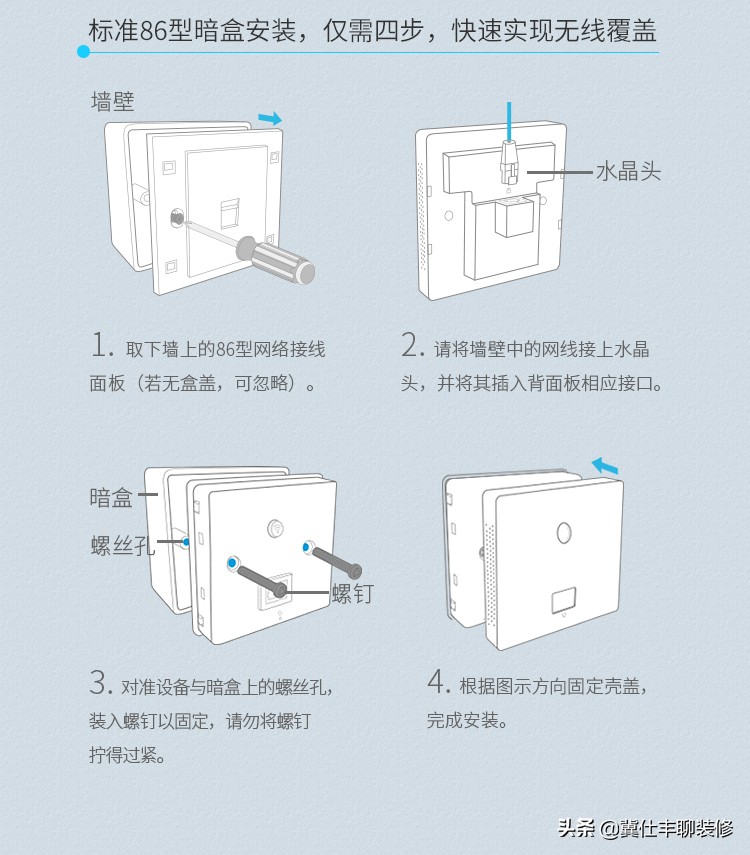 标准86型暗盒安装，仅需四步，快速实现无线覆盖

墙壁

水晶头

1. 取下墙上的86型网络接线面板（若无盒盖，可忽略）。

2. 请将墙壁中的网线接上水晶头，并将其插入背面板相应接口。

暗盒

螺丝孔

螺钉

3. 对准设备与暗盒上的螺丝孔，装入螺钉以固定，请勿将螺钉拧得过紧。

4. 根据图示方向固定壳盖，完成安装。

头条 @冀仕丰聊装修