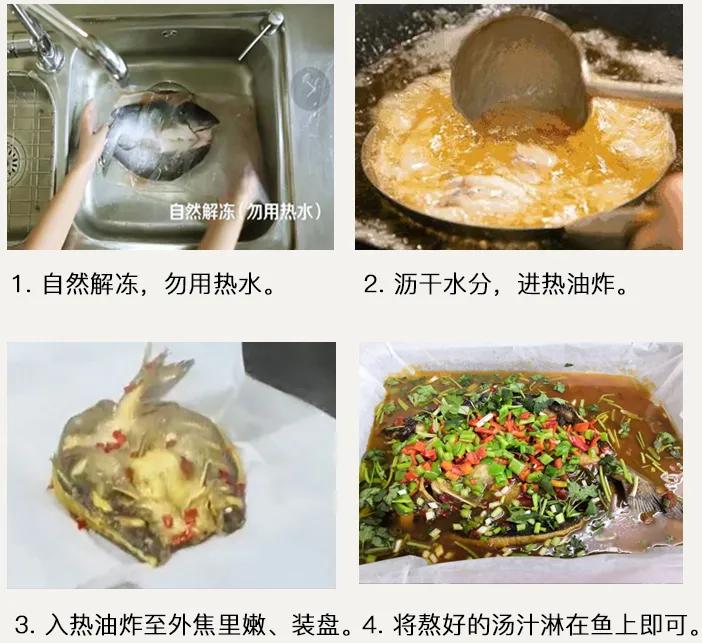 自然解冻（勿用热水）

1. 自然解冻，勿用热水。

2. 沥干水分，进热油炸。

3. 入热油炸至外焦里嫩、装盘。

4. 将熬好的汤汁淋在鱼上即可。