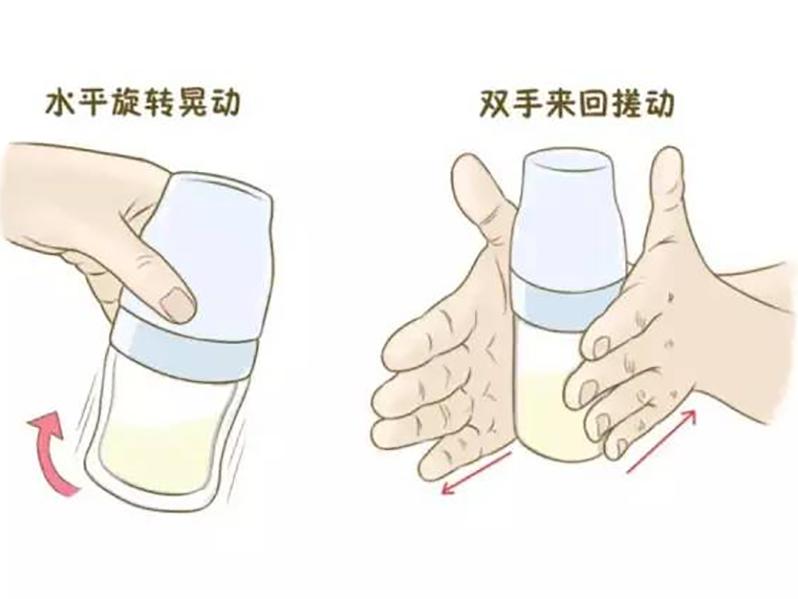 水平旋转晃动

双手来回搓动