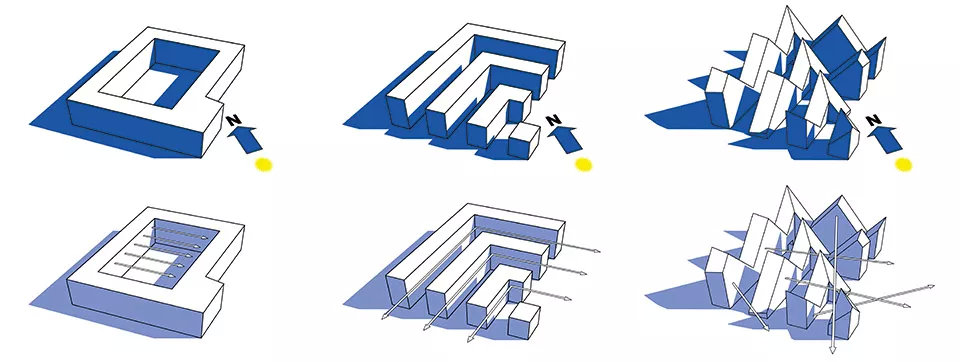 N

N

N