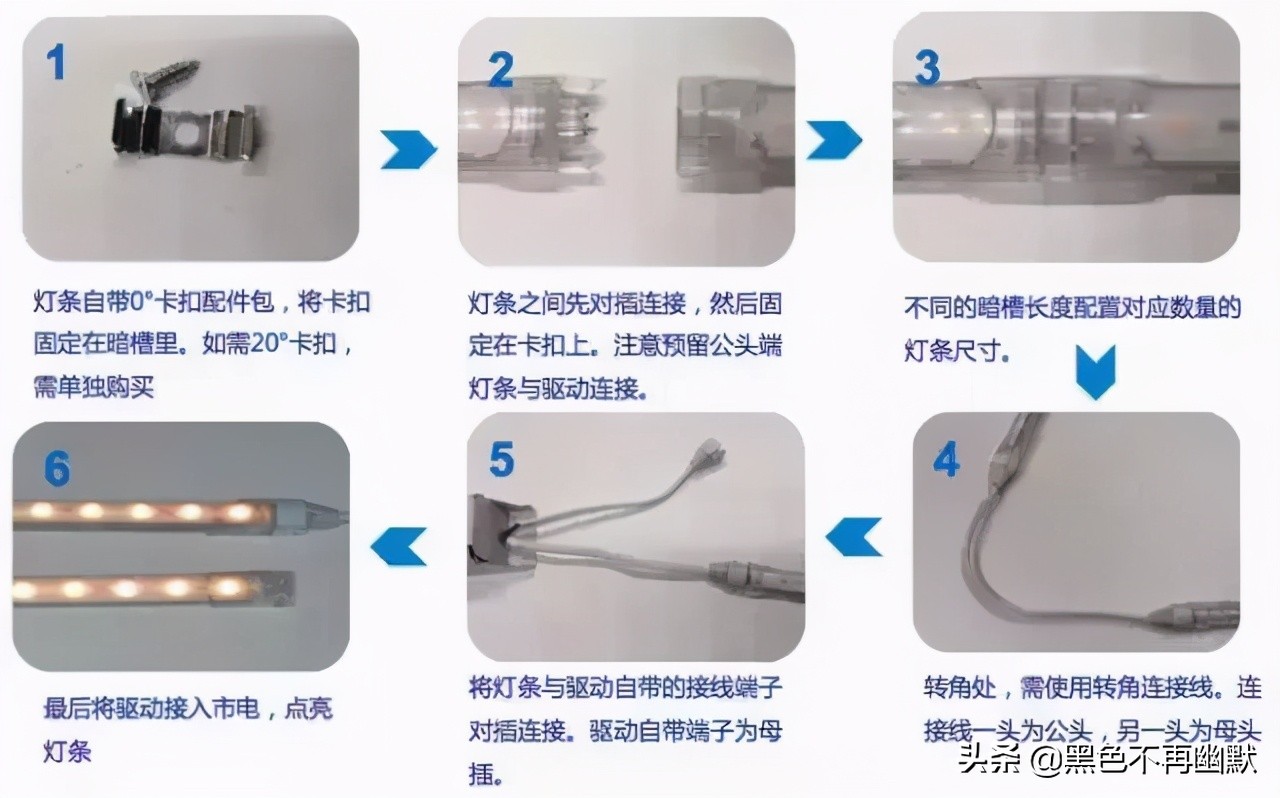 1

灯条自带0°卡扣配件包，将卡扣固定在暗槽里。如需20°卡扣，需单独购买

2

灯条之间先对插连接，然后固定在卡扣上。注意预留公头端灯条与驱动连接。

3

不同的暗槽长度配置对应数量的灯条尺寸。

4

转角处，需使用转角连接线。连接线一头为公头，另一头为母头

5

将灯条与驱动自带的接线端子对插连接。驱动自带端子为母插。

6

最后将驱动接入市电，点亮灯条

头条 @黑色不再幽默