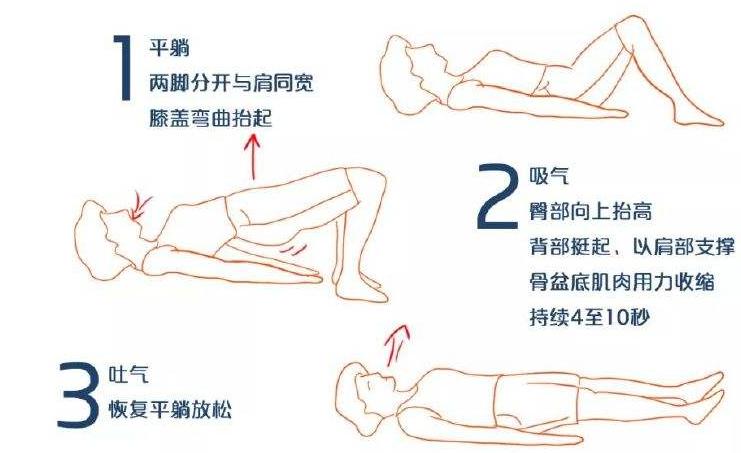 1 平躺
两脚分开与肩同宽
膝盖弯曲抬起

2 吸气
臀部向上抬高
背部挺起、以肩部支撑
骨盆底肌肉用力收缩
持续4至10秒

3 吐气
恢复平躺放松