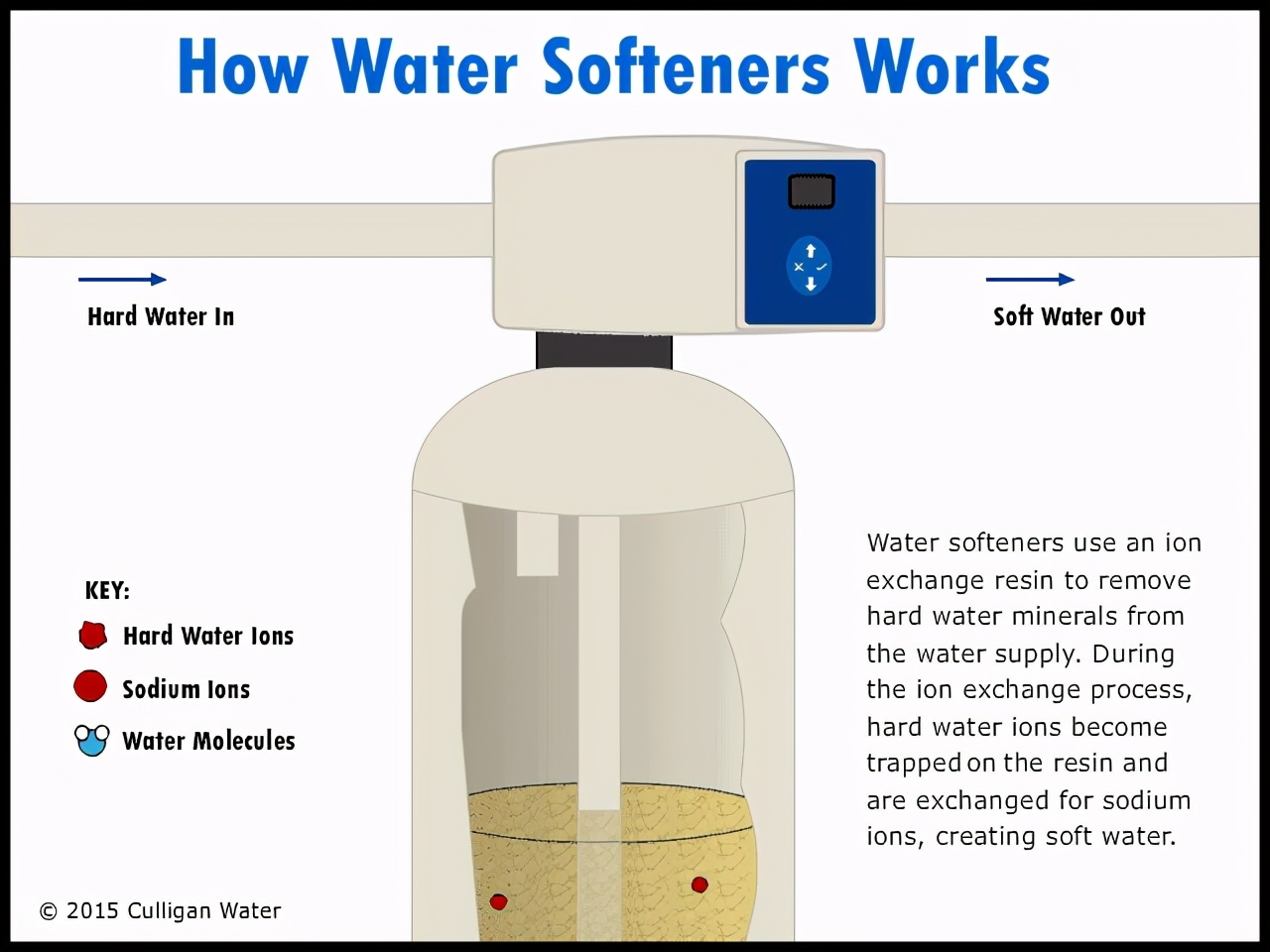 How Water Softeners Works

Hard Water In

Soft Water Out

KEY:
Hard Water Ions
Sodium Ions
Water Molecules

Water softeners use an ion exchange resin to remove hard water minerals from the water supply. During the ion exchange process, hard water ions become trapped on the resin and are exchanged for sodium ions, creating soft water.

© 2015 Culligan Water