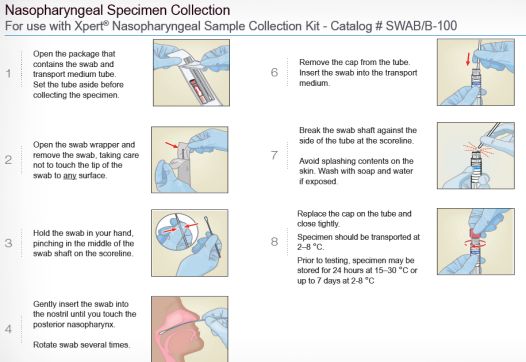 Nasopharyngeal Specimen Collection
For use with Xpert® Nasopharyngeal Sample Collection Kit - Catalog # SWAB/B-100

1 Open the package that contains the swab and transport medium tube. Set the tube aside before collecting the specimen.

2 Open the swab wrapper and remove the swab, taking care not to touch the tip of the swab to any surface.

3 Hold the swab in your hand, pinching in the middle of the swab shaft on the scoreline.

4 Gently insert the swab into the nostril until you touch the posterior nasopharynx.

Rotate swab several times.

6 Remove the cap from the tube. Insert the swab into the transport medium.

7 Break the swab shaft against the side of the tube at the scoreline.

Avoid splashing contents on the skin. Wash with soap and water if exposed.

8 Replace the cap on the tube and close tightly.

Specimen should be transported at 2–8 °C.

Prior to testing, specimen may be stored for 24 hours at 15–30 °C or up to 7 days at 2-8 °C