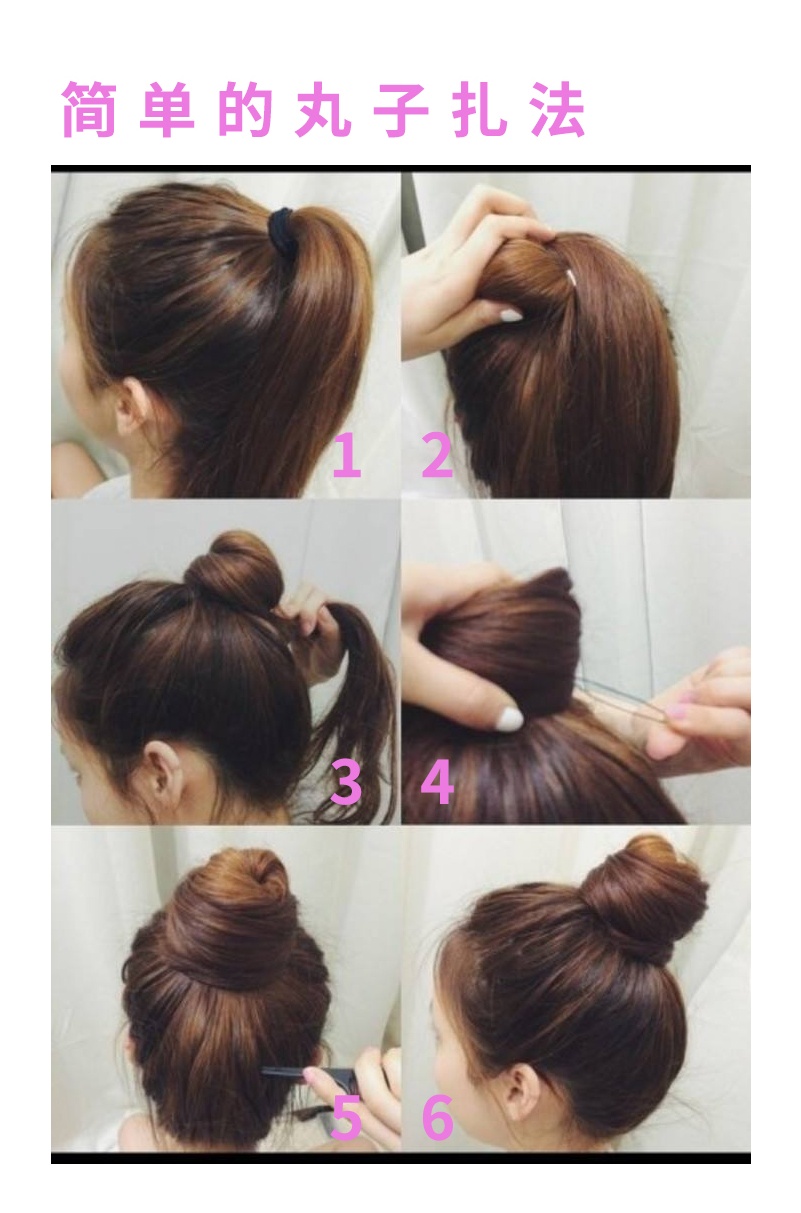 简单的丸子扎法

1 2

3 4

5 6