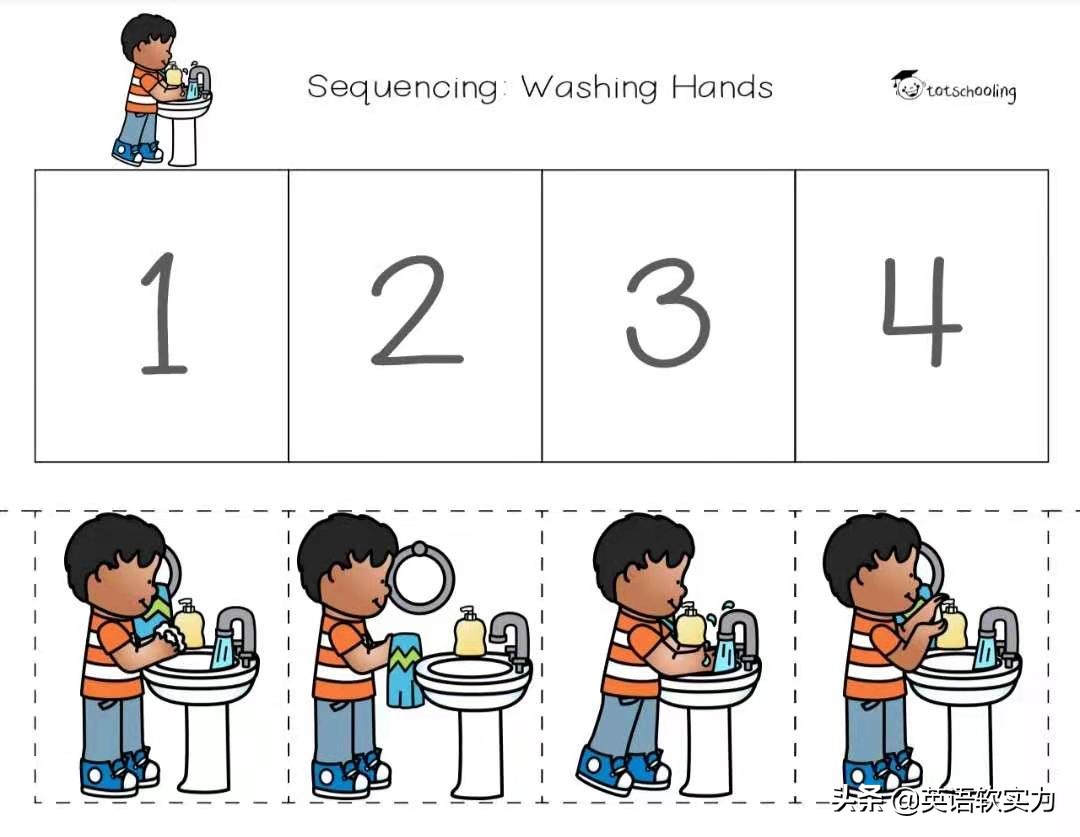 Sequencing: Washing Hands

totschooling

| 1 | 2 | 3 | 4 |
|---|---|---|---|

头条 @英语软实力