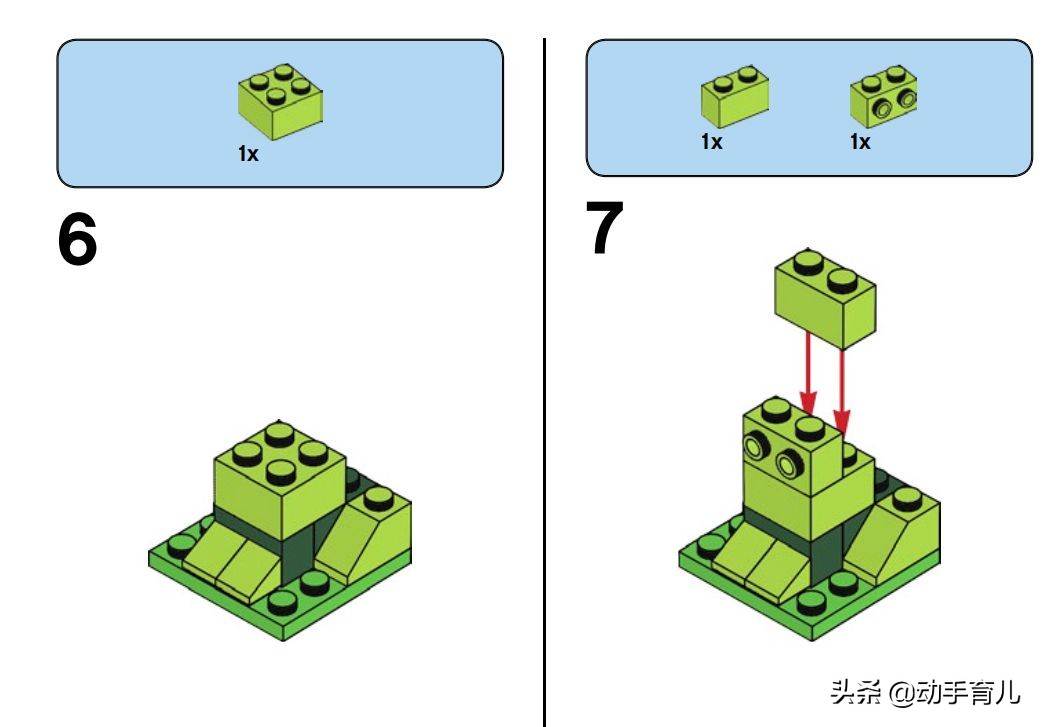 1x

6

1x

1x

7

头条 @动手育儿