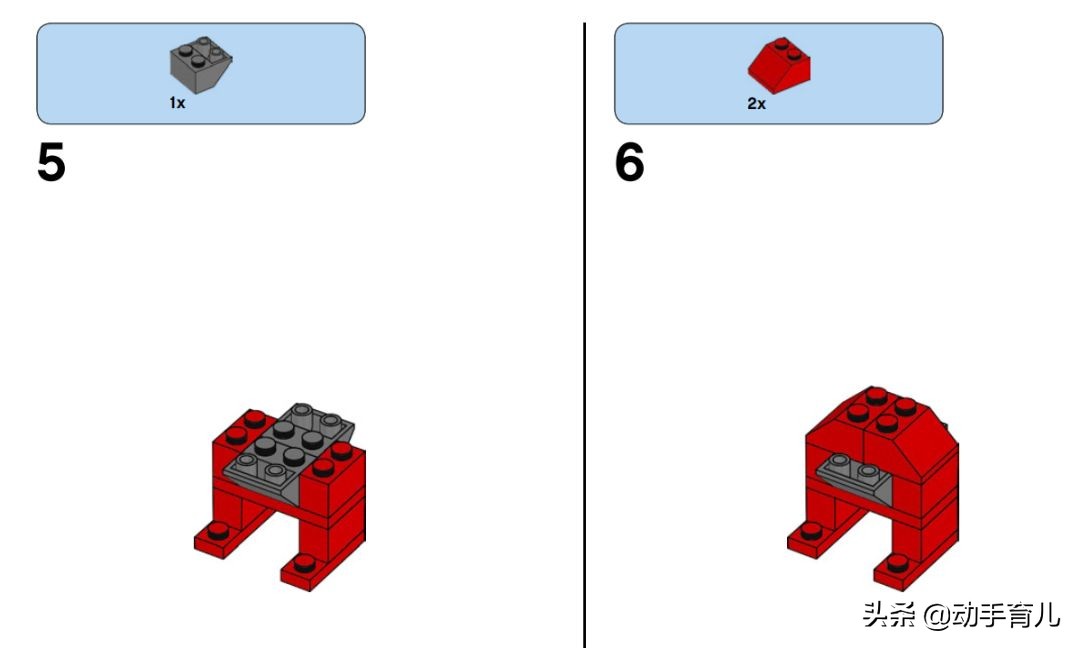 1x

5

2x

6

头条 @动手育儿