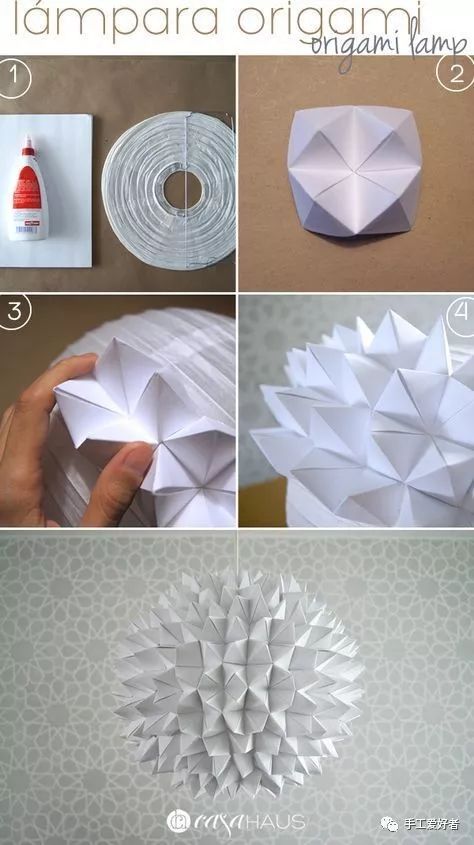 lámpara origami
origami lamp

1

2

3

4

casaHAUS

手工爱好者