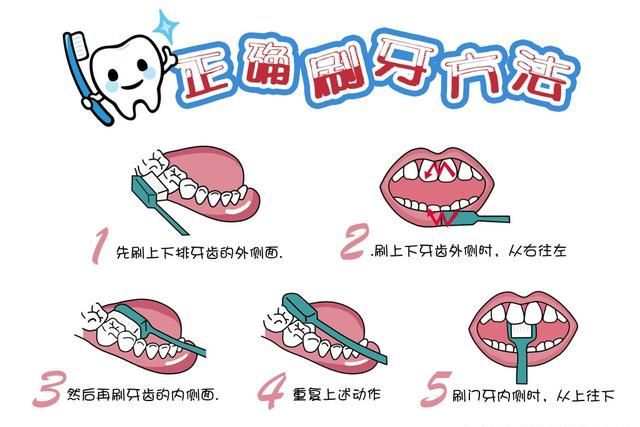 正确刷牙方法

1 先刷上下排牙齿的外侧面.

2 .刷上下牙齿外侧时，从右往左

3 然后再刷牙齿的内侧面.

4 重复上述动作

5 刷门牙内侧时，从上往下