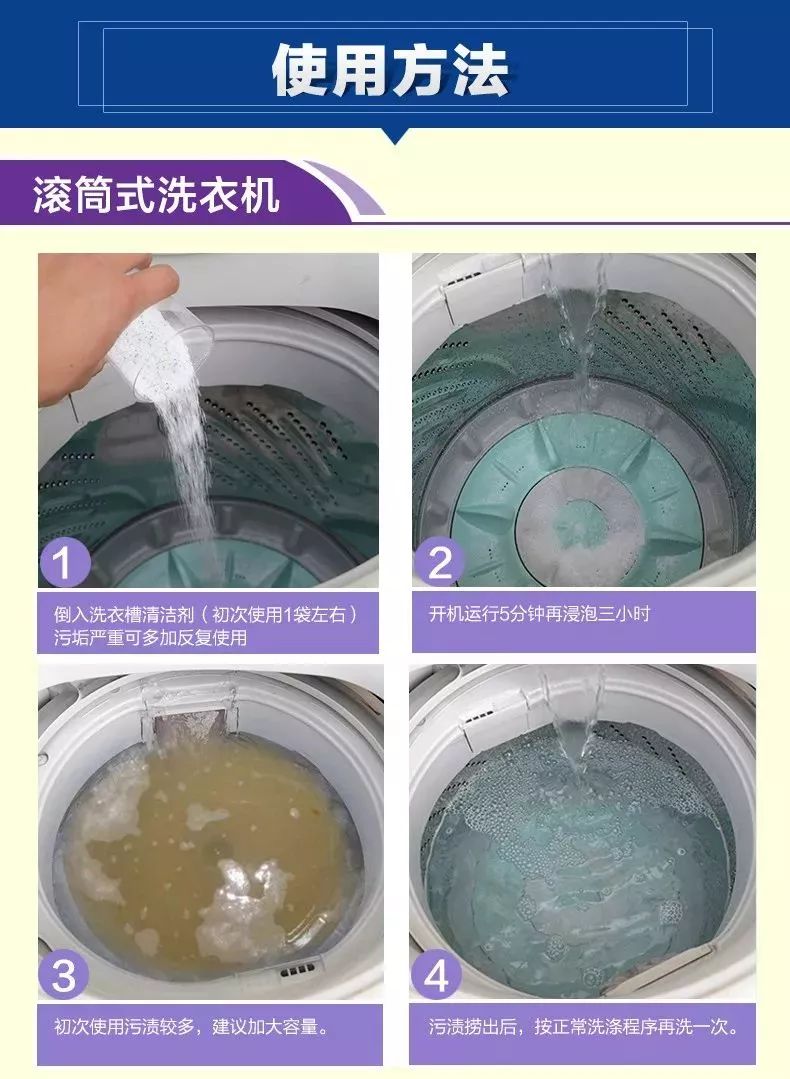 使用方法

滚筒式洗衣机

1

倒入洗衣槽清洁剂（初次使用1袋左右）污垢严重可多加反复使用

2

开机运行5分钟再浸泡三小时

3

初次使用污渍较多，建议加大容量。

4

污渍捞出后，按正常洗涤程序再洗一次。