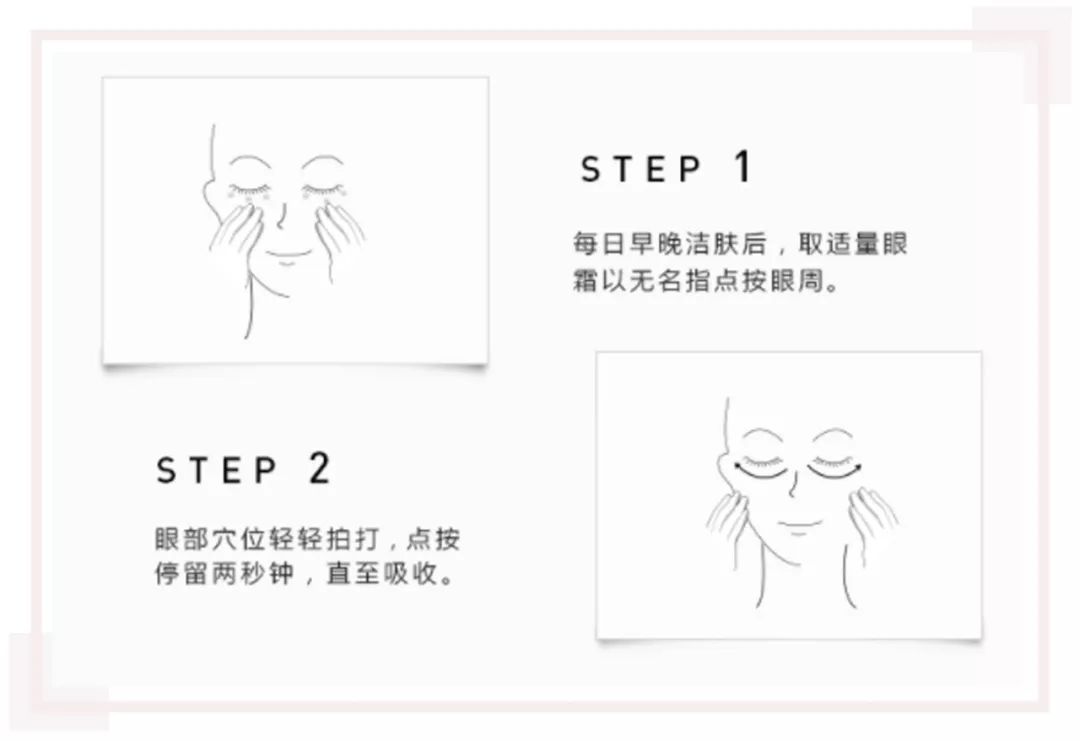 STEP 1

每日早晚洁肤后，取适量眼霜以无名指点按眼周。

STEP 2

眼部穴位轻轻拍打，点按停留两秒钟，直至吸收。