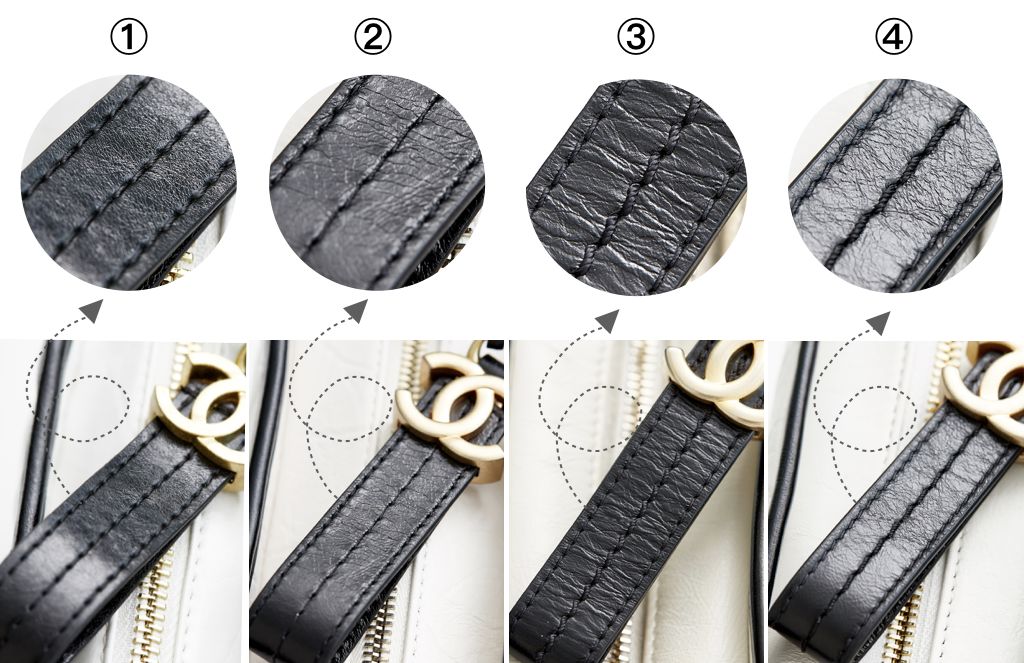 ①

②

③

④