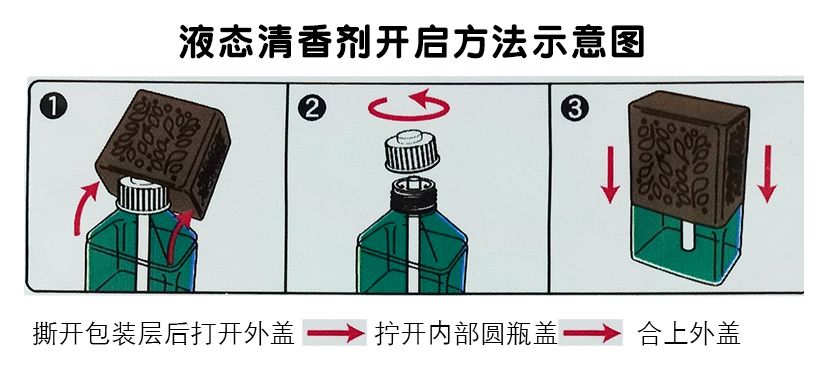 液态清香剂开启方法示意图

❶

❷

❸

撕开包装层后打开外盖 → 拧开内部圆瓶盖 → 合上外盖