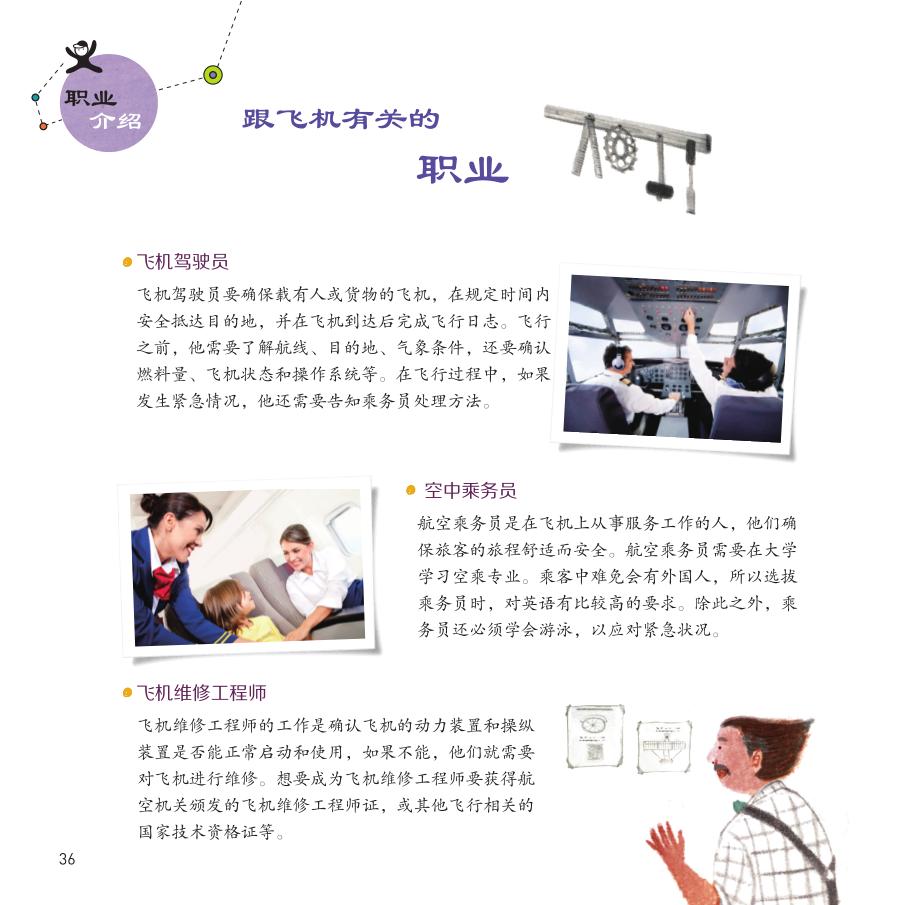 职业介绍

跟飞机有关的
职业

飞机驾驶员

飞机驾驶员要确保载有人或货物的飞机，在规定时间内安全抵达目的地，并在飞机到达后完成飞行日志。飞行之前，他需要了解航线、目的地、气象条件，还要确认燃料量、飞机状态和操作系统等。在飞行过程中，如果发生紧急情况，他还需要告知乘务员处理方法。

空中乘务员

航空乘务员是在飞机上从事服务工作的人，他们确保旅客的旅程舒适而安全。航空乘务员需要在大学学习空乘专业。乘客中难免会有外国人，所以选拔乘务员时，对英语有比较高的要求。除此之外，乘务员还必须学会游泳，以应对紧急状况。

飞机维修工程师

飞机维修工程师的工作是确认飞机的动力装置和操纵装置是否能正常启动和使用，如果不能，他们就需要对飞机进行维修。想要成为飞机维修工程师要获得航空机关颁发的飞机维修工程师证，或其他飞行相关的国家技术资格证等。

36