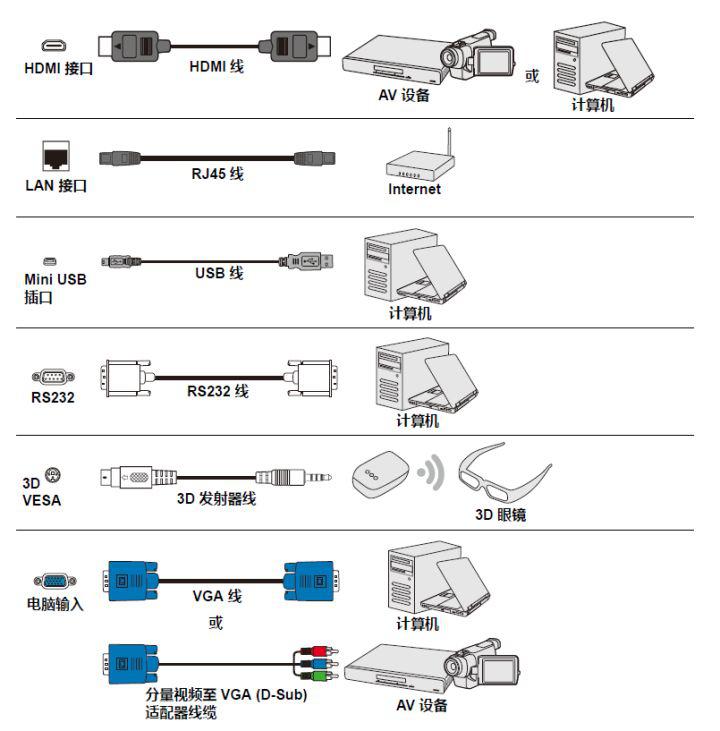 HDMI 接口
HDMI 线
AV 设备
或
计算机

LAN 接口
RJ45 线
Internet

Mini USB 插口
USB 线
计算机

RS232
RS232 线
计算机

3D VESA
3D 发射器线
3D 眼镜

电脑输入
VGA 线
或
计算机
分量视频至 VGA (D-Sub) 适配器线缆
AV 设备