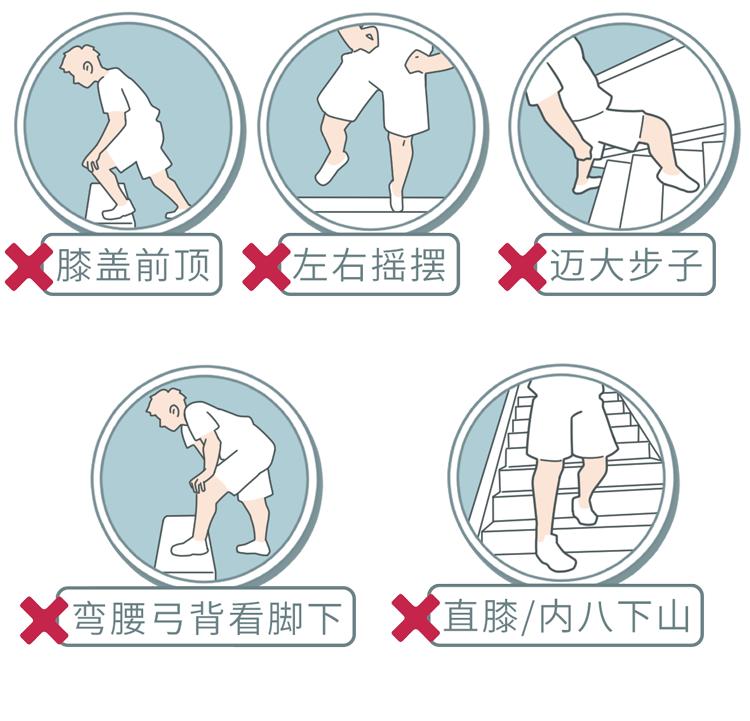 膝盖前顶

左右摇摆

迈大步子

弯腰弓背看脚下

直膝/内八下山