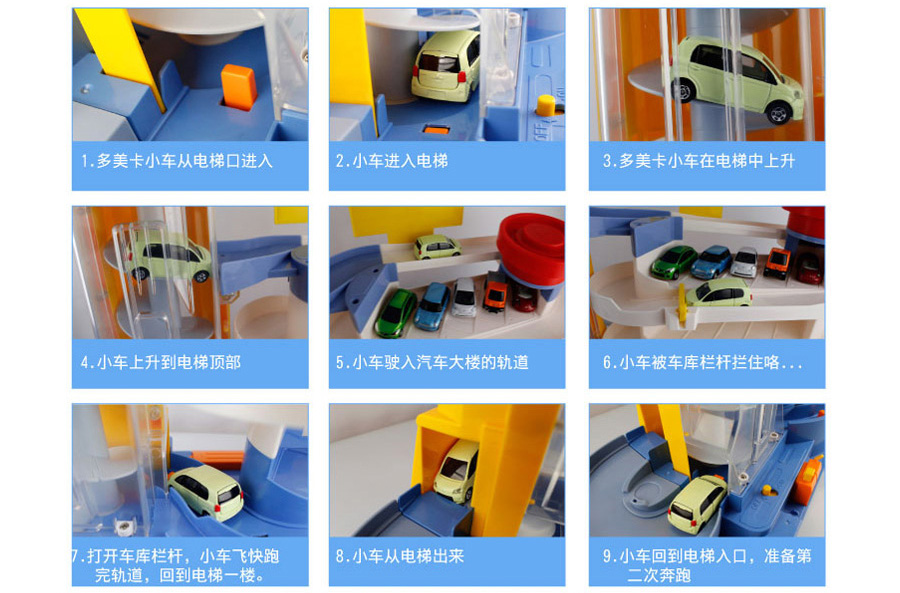 1.多美卡小车从电梯口进入

2.小车进入电梯

3.多美卡小车在电梯中上升

4.小车上升到电梯顶部

5.小车驶入汽车大楼的轨道

6.小车被车库栏杆拦住咯...

7.打开车库栏杆，小车飞快跑完轨道，回到电梯一楼。

8.小车从电梯出来

9.小车回到电梯入口，准备第二次奔跑