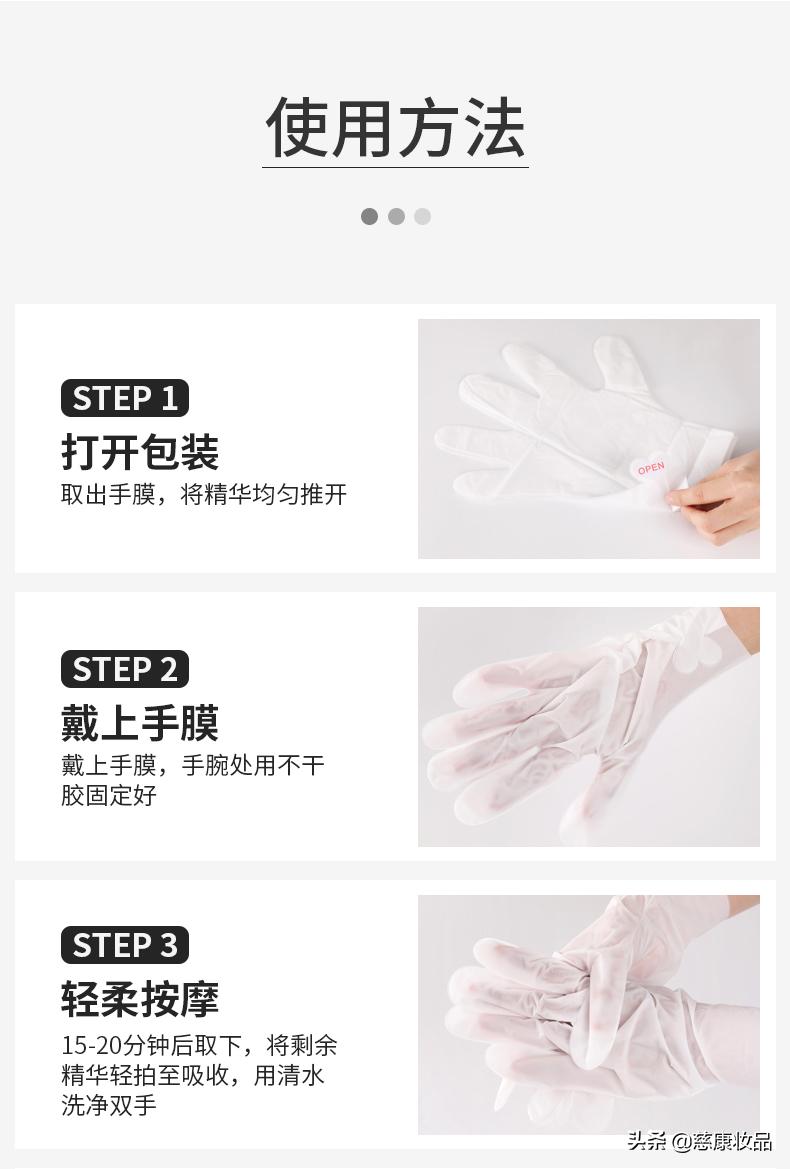 使用方法

STEP 1
打开包装
取出手膜，将精华均匀推开

OPEN

STEP 2
戴上手膜
戴上手膜，手腕处用不干胶固定好

STEP 3
轻柔按摩
15-20分钟后取下，将剩余精华轻拍至吸收，用清水洗净双手

头条 @慈康妆品