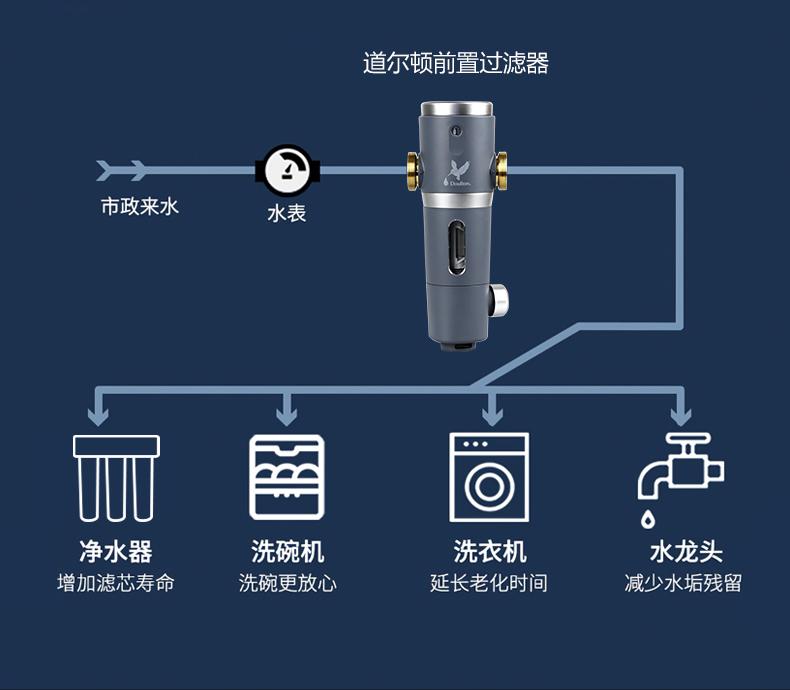 道尔顿前置过滤器

市政来水

水表

Doulton

净水器
增加滤芯寿命

洗碗机
洗碗更放心

洗衣机
延长老化时间

水龙头
减少水垢残留