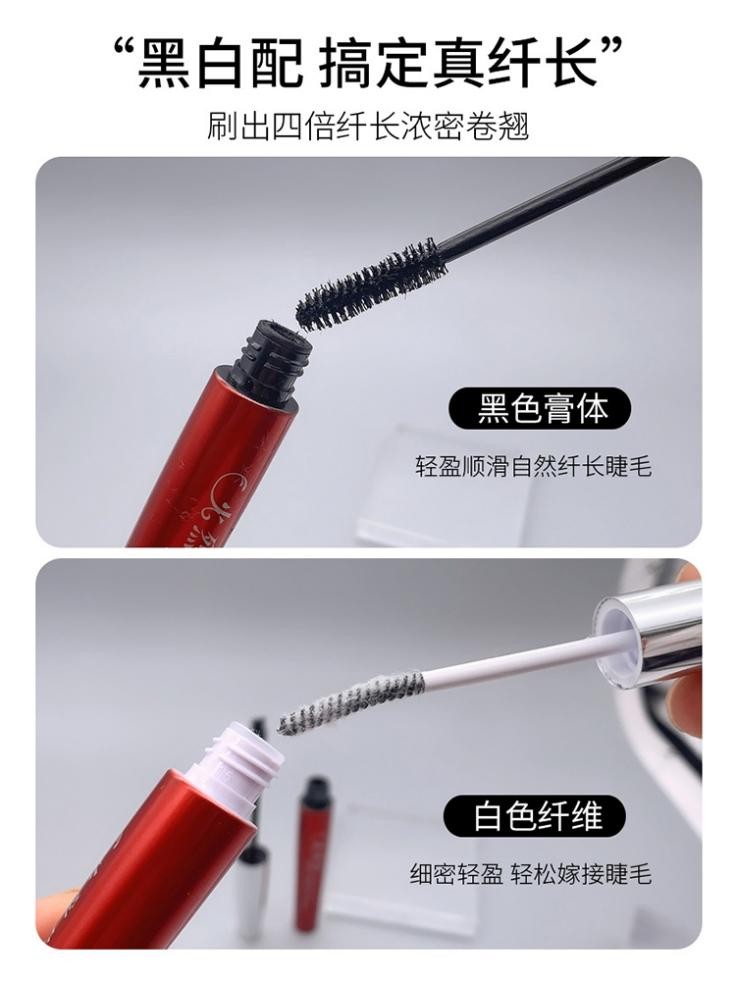 “黑白配 搞定真纤长”

刷出四倍纤长浓密卷翘

黑色膏体

轻盈顺滑自然纤长睫毛

白色纤维

细密轻盈 轻松嫁接睫毛