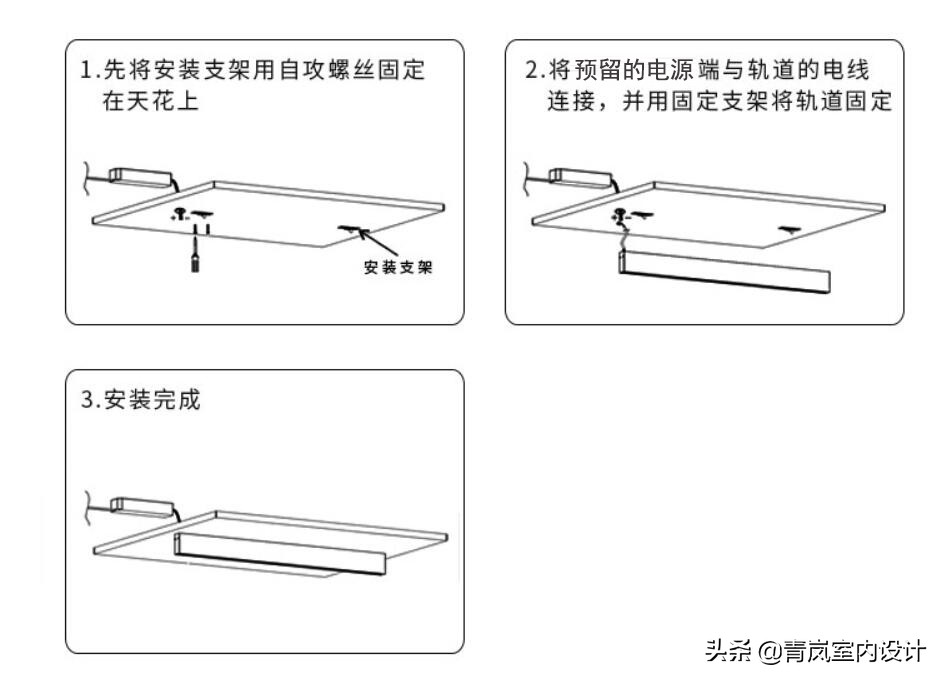 1.先将安装支架用自攻螺丝固定在天花上

安装支架

2.将预留的电源端与轨道的电线连接，并用固定支架将轨道固定

3.安装完成

头条 @青岚室内设计