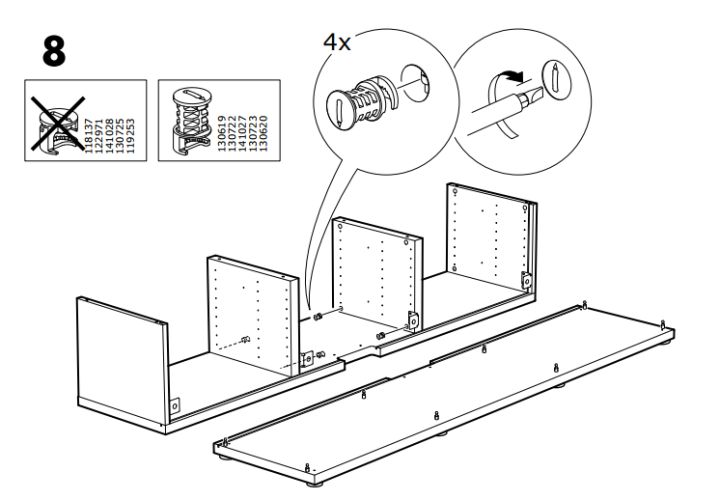 8

118137
122971
141028
130725
119253

130619
130722
141027
130723
130620

4x