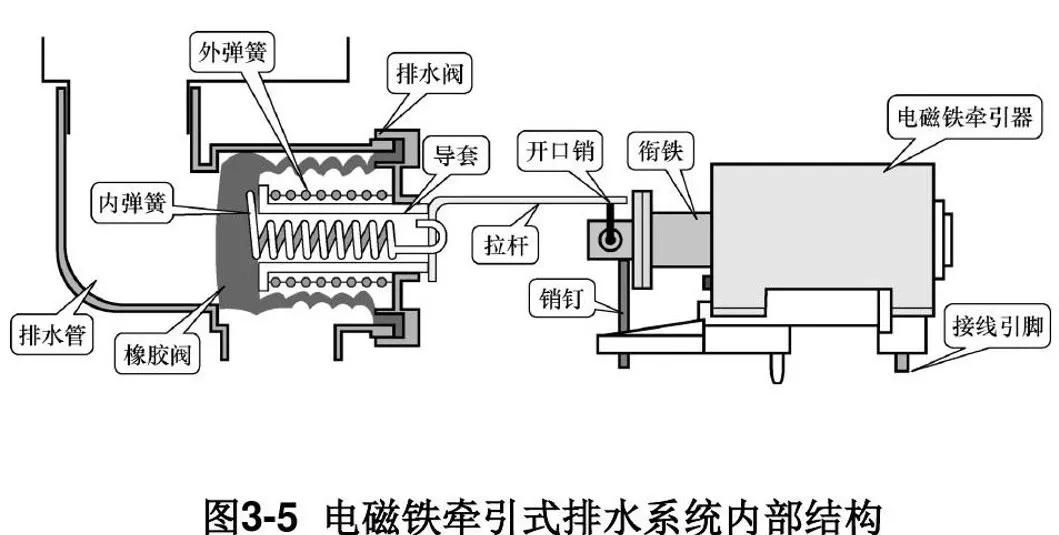 外弹簧
排水阀
电磁铁牵引器
导套
开口销
衔铁
内弹簧
拉杆
销钉
排水管
橡胶阀
接线引脚

图3-5 电磁铁牵引式排水系统内部结构