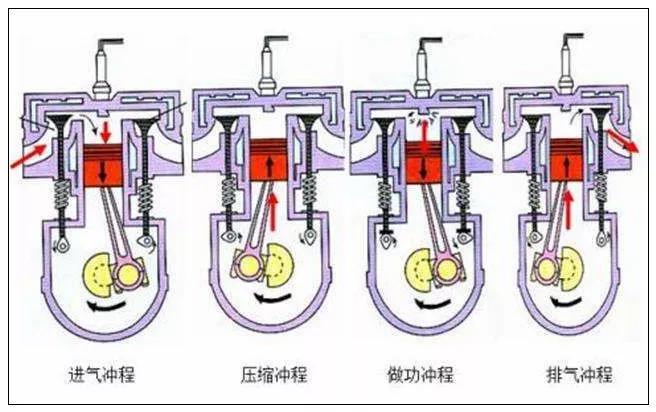 进气冲程

压缩冲程

做功冲程

排气冲程