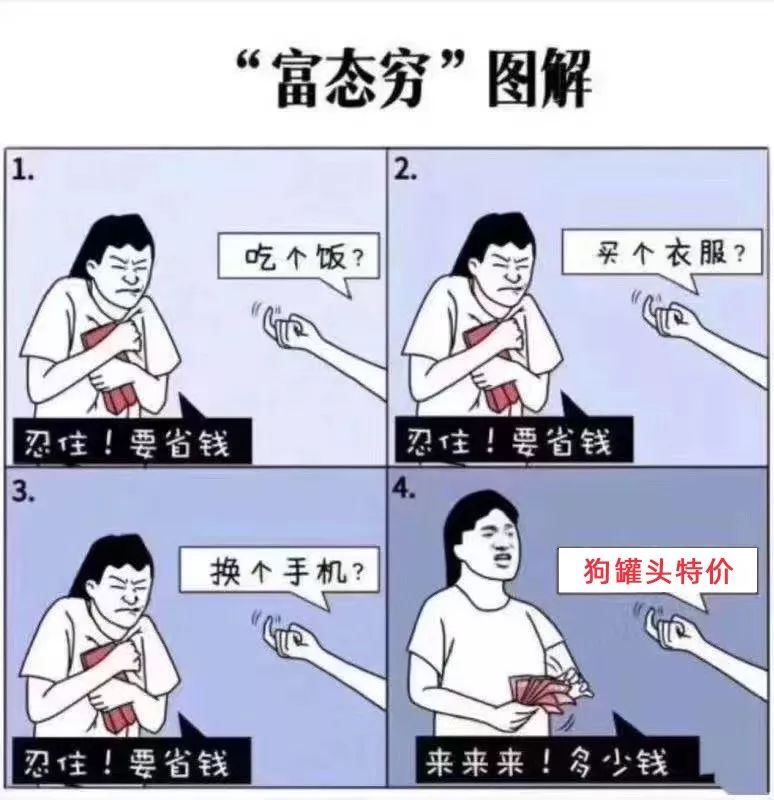 “富态穷”图解

1.

吃个饭？

忍住！要省钱

2.

买个衣服？

忍住！要省钱

3.

换个手机？

忍住！要省钱

4.

狗罐头特价

来来来！多少钱