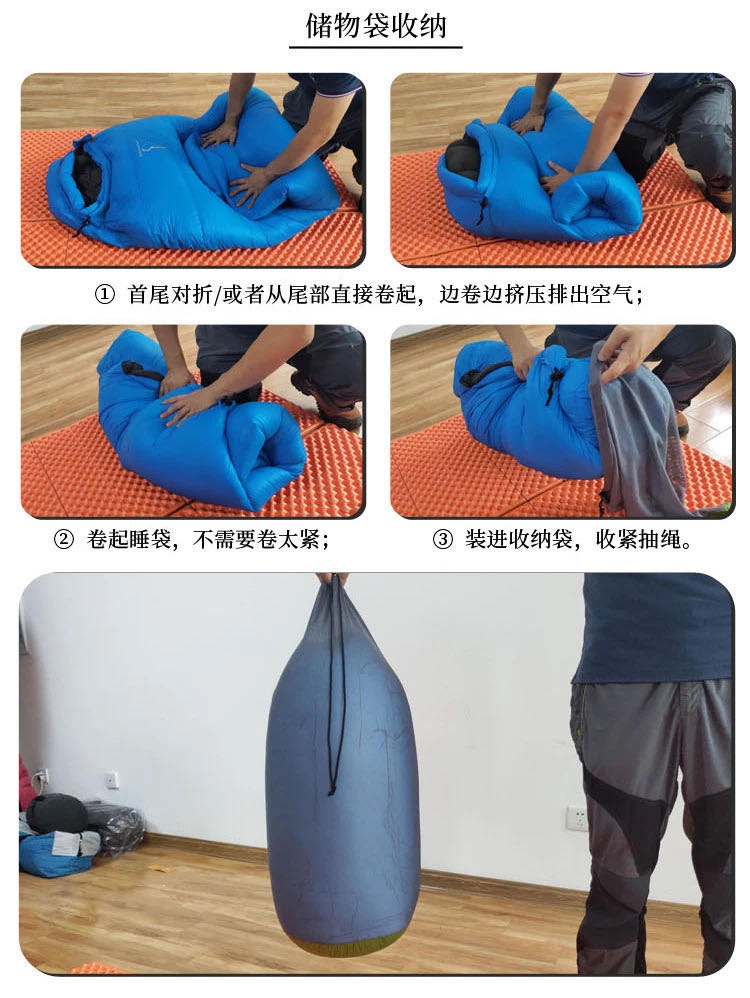 储物袋收纳

① 首尾对折/或者从尾部直接卷起，边卷边挤压排出空气；

② 卷起睡袋，不需要卷太紧；

③ 装进收纳袋，收紧抽绳。