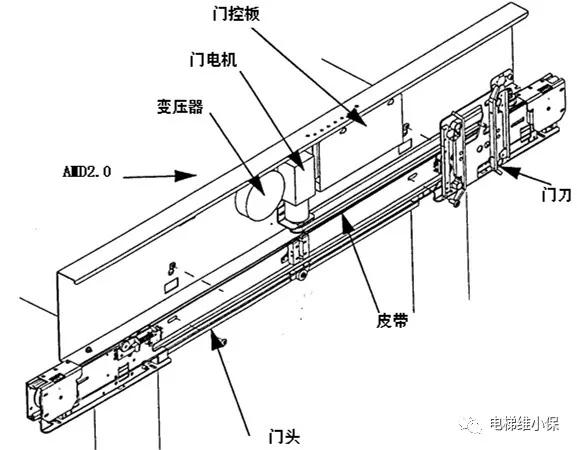 门控板

门电机

变压器

AMD2.0

门刀

皮带

门头

电梯维小保