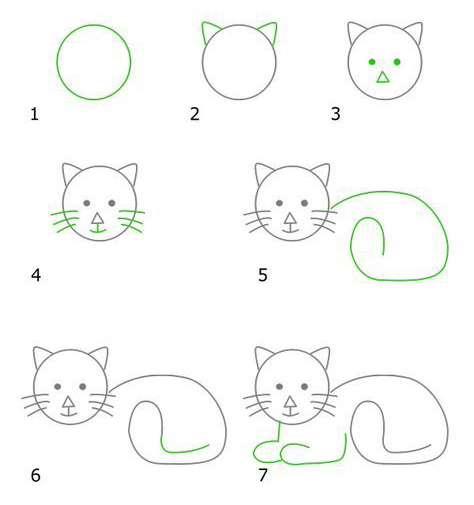 1

2

3

4

5

6

7