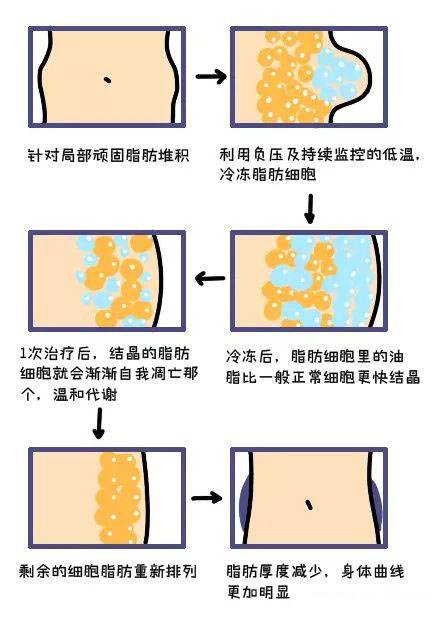 针对局部顽固脂肪堆积

利用负压及持续监控的低温，冷冻脂肪细胞

冷冻后，脂肪细胞里的油脂比一般正常细胞更快结晶

1次治疗后，结晶的脂肪细胞就会渐渐自我凋亡那个，温和代谢

剩余的细胞脂肪重新排列

脂肪厚度减少，身体曲线更加明显