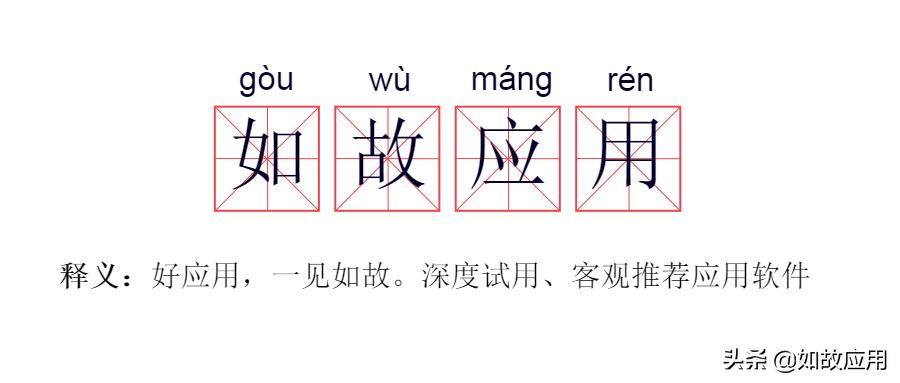 gòu wù máng rén

如 故 应 用

释义：好应用，一见如故。深度试用、客观推荐应用软件

头条 @如故应用