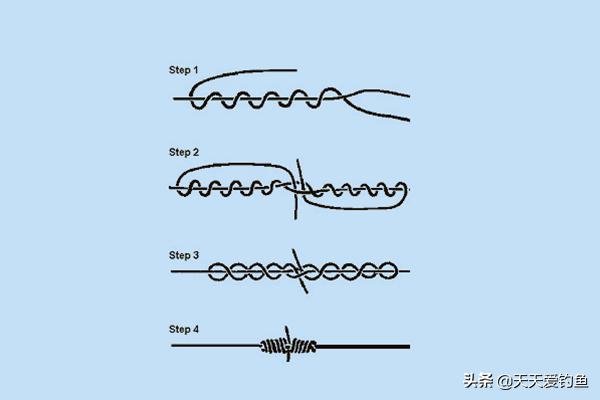 Step 1

Step 2

Step 3

Step 4

头条 @天天爱钓鱼