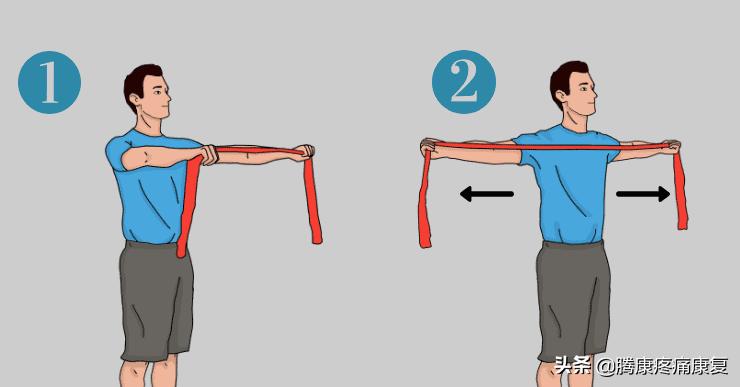 1

2

头条 @腾康疼痛康复