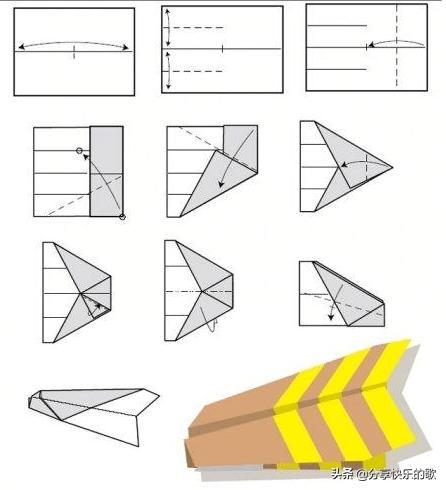 头条 @分享快乐的歌