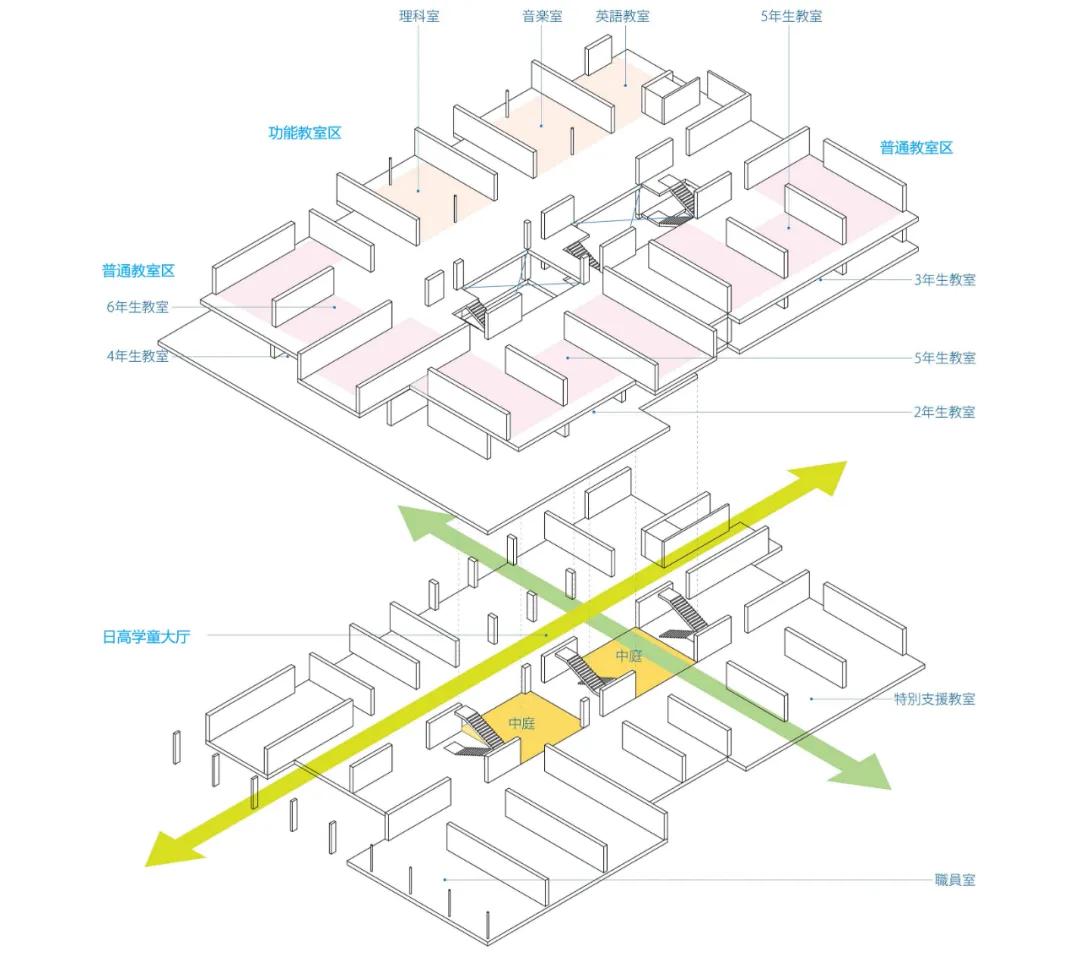 理科室
音楽室
英語教室
5年生教室
功能教室区
普通教室区
普通教室区
6年生教室
4年生教室
3年生教室
5年生教室
2年生教室
日高学童大厅
中庭
中庭
特別支援教室
職員室