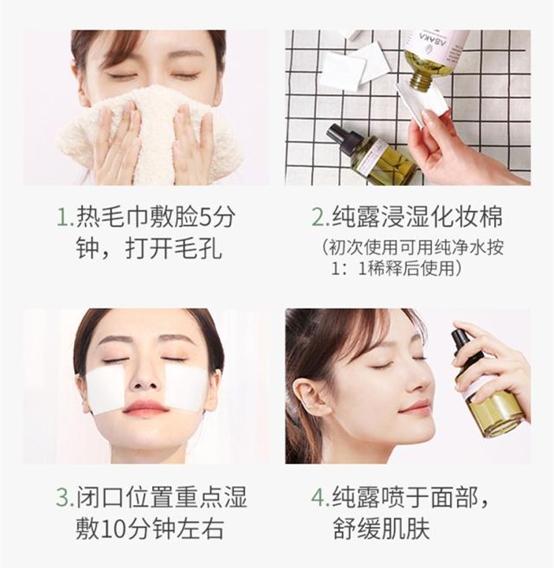 ASAKA

1.热毛巾敷脸5分钟，打开毛孔

2.纯露浸湿化妆棉
（初次使用可用纯净水按1：1稀释后使用）

3.闭口位置重点湿敷10分钟左右

4.纯露喷于面部，舒缓肌肤