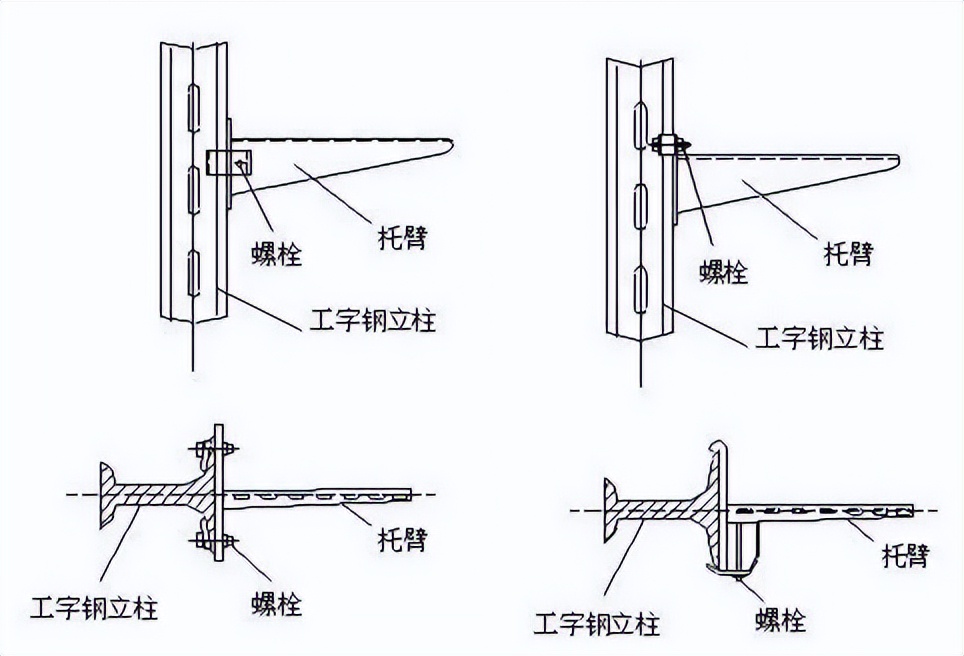 螺栓
托臂
工字钢立柱

螺栓
托臂
工字钢立柱

托臂
工字钢立柱
螺栓

托臂
工字钢立柱
螺栓