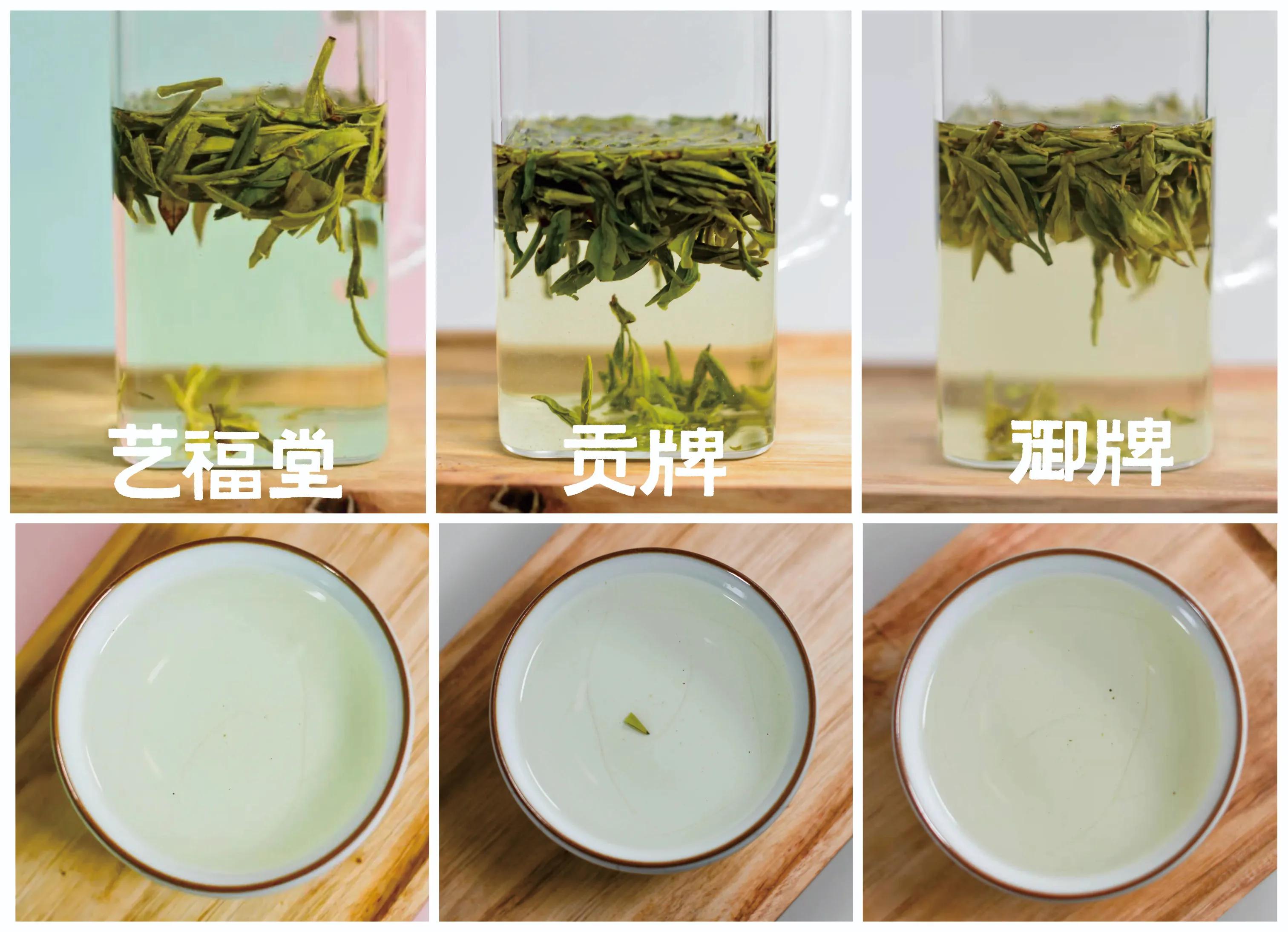 艺福堂

贡牌

御牌